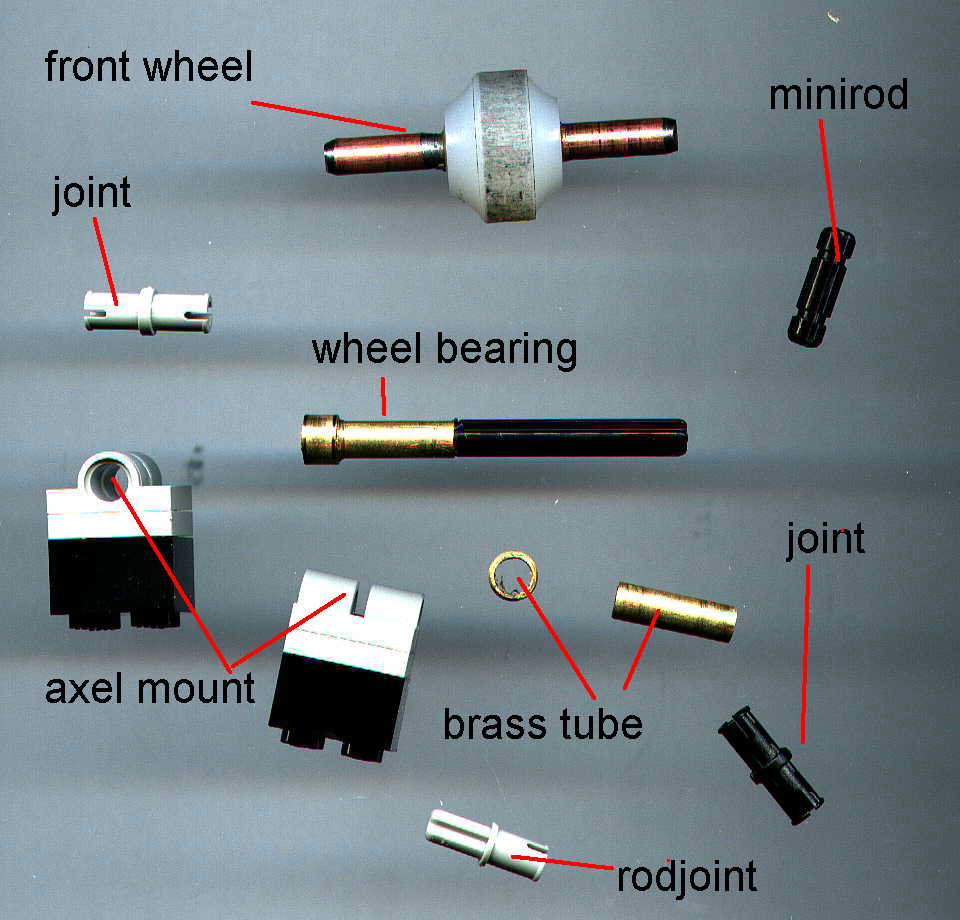 front wheel

minirod

joint

wheel bearing

joint

axel mount

brass tube

rodjoint